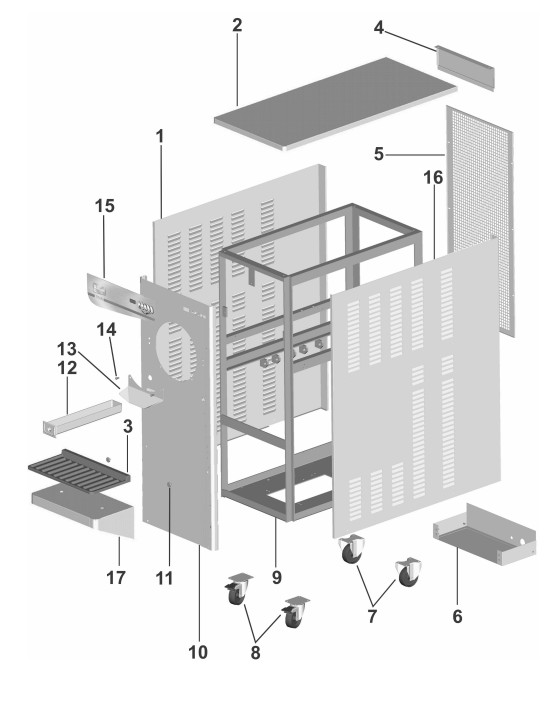 2
4
1
5
16
15
14
13
12
3
17
11
10
9
8
7
6